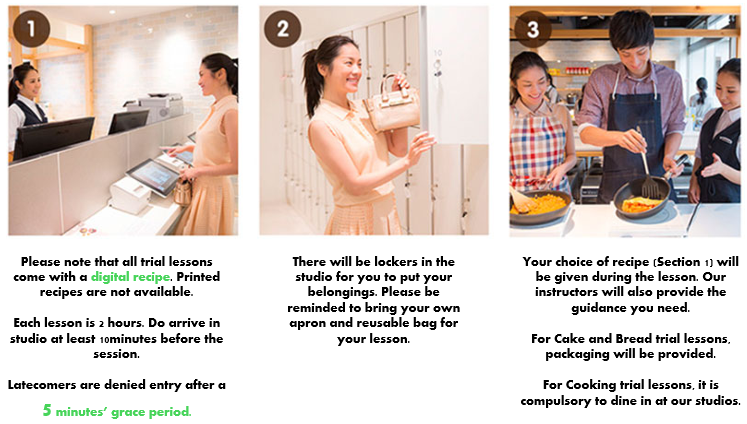 1

Please note that all trial lessons come with a digital recipe. Printed recipes are not available.

Each lesson is 2 hours. Do arrive in studio at least 10minutes before the session.

Latecomers are denied entry after a

5 minutes' grace period.

2

There will be lockers in the studio for you to put your belongings. Please be reminded to bring your own apron and reusable bag for your lesson.

3

Your choice of recipe (Section 1) will be given during the lesson. Our instructors will also provide the guidance you need.

For Cake and Bread trial lessons, packaging will be provided.

For Cooking trial lessons, it is compulsory to dine in at our studios.